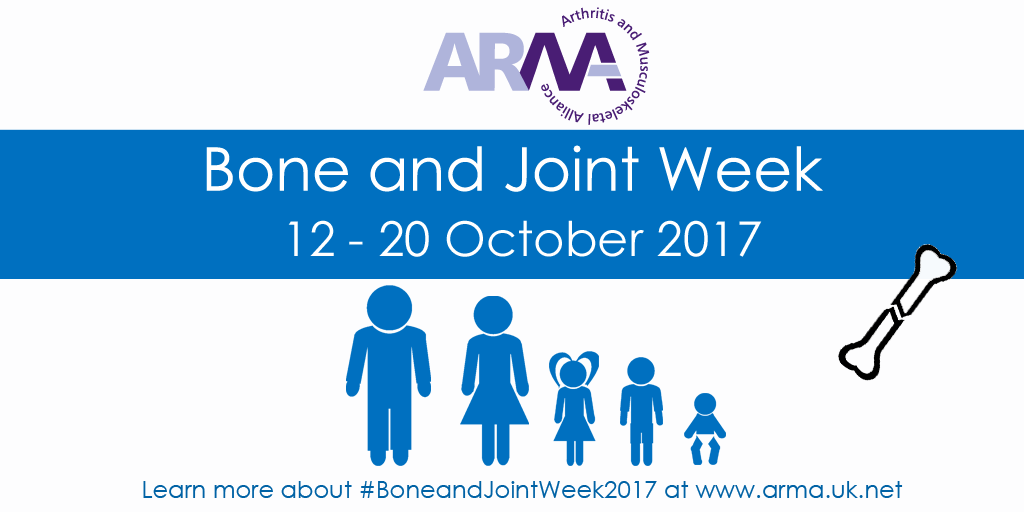 ARMA Arthritis and Musculoskeletal Alliance

Bone and Joint Week
12 - 20 October 2017

Learn more about #BoneandJointWeek2017 at www.arma.uk.net